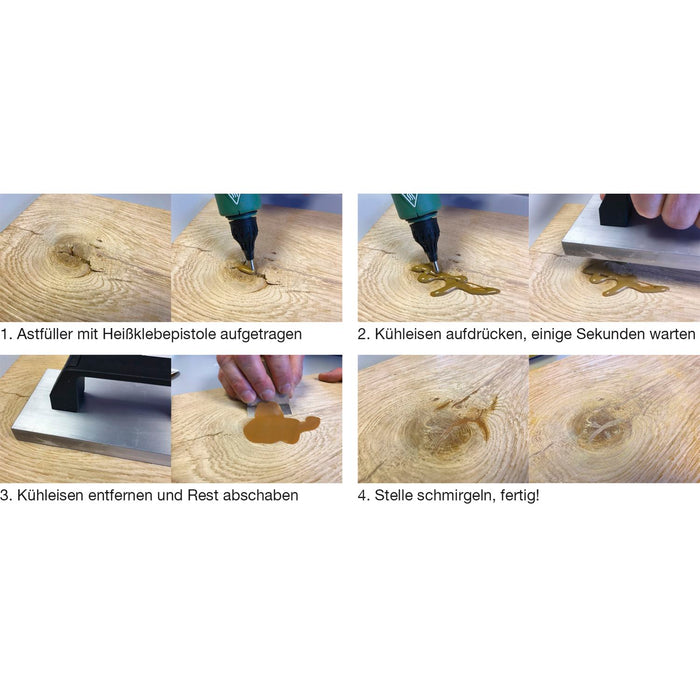 1. Astfüller mit Heißklebepistole aufgetragen

2. Kühleisen aufdrücken, einige Sekunden warten

3. Kühleisen entfernen und Rest abschaben

4. Stelle schmirgeln, fertig!